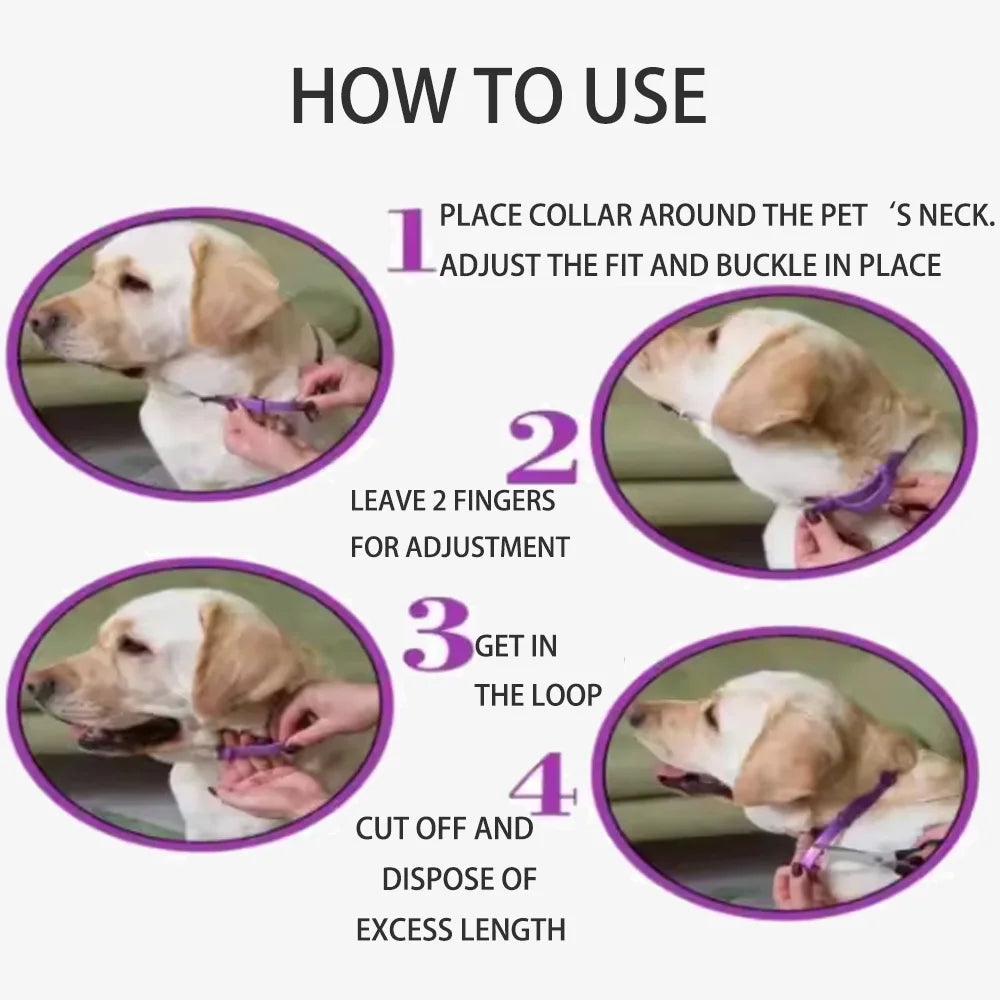 HOW TO USE

1 PLACE COLLAR AROUND THE PET 'S NECK. ADJUST THE FIT AND BUCKLE IN PLACE

2 LEAVE 2 FINGERS FOR ADJUSTMENT

3 GET IN THE LOOP

4 CUT OFF AND DISPOSE OF EXCESS LENGTH